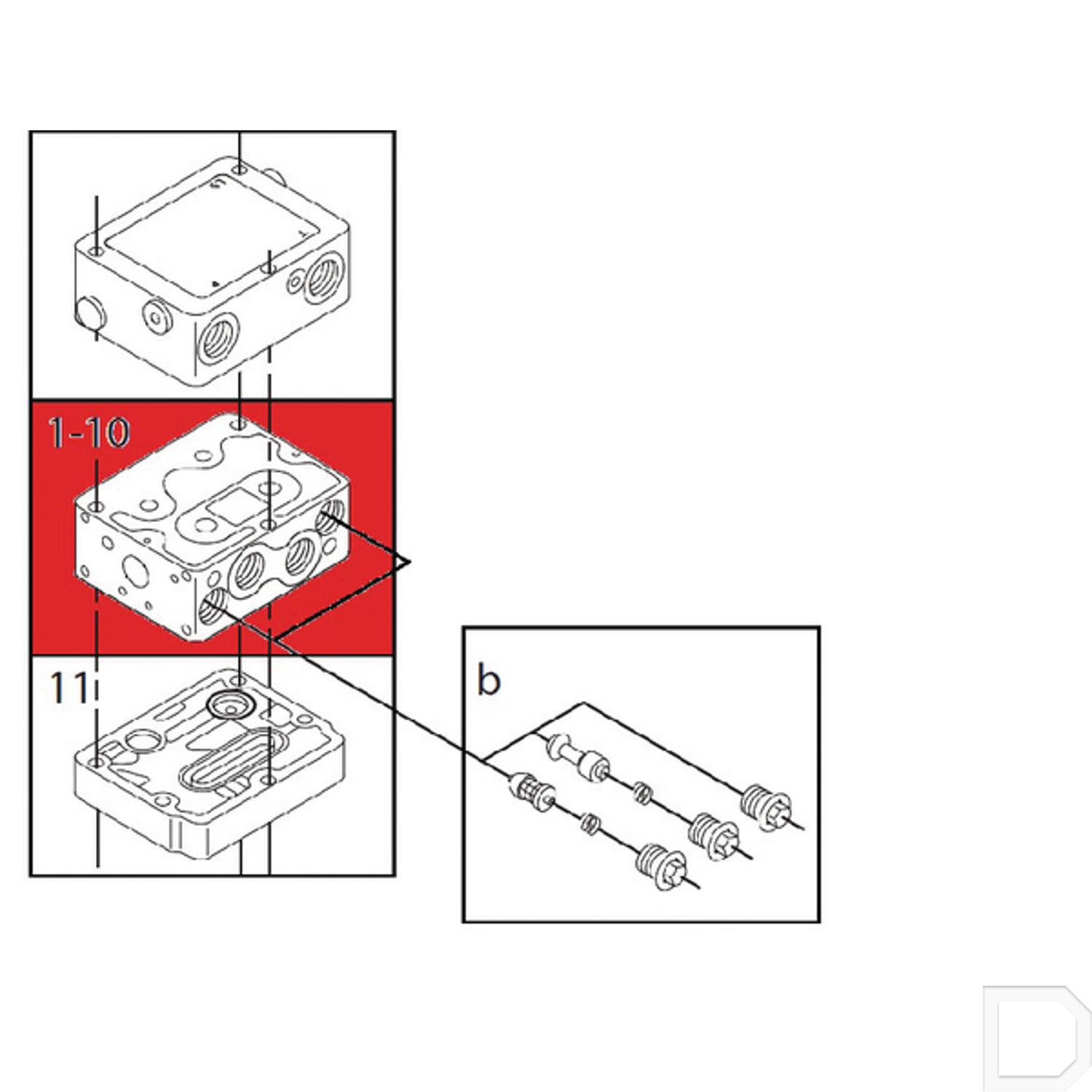 1-10

11

b